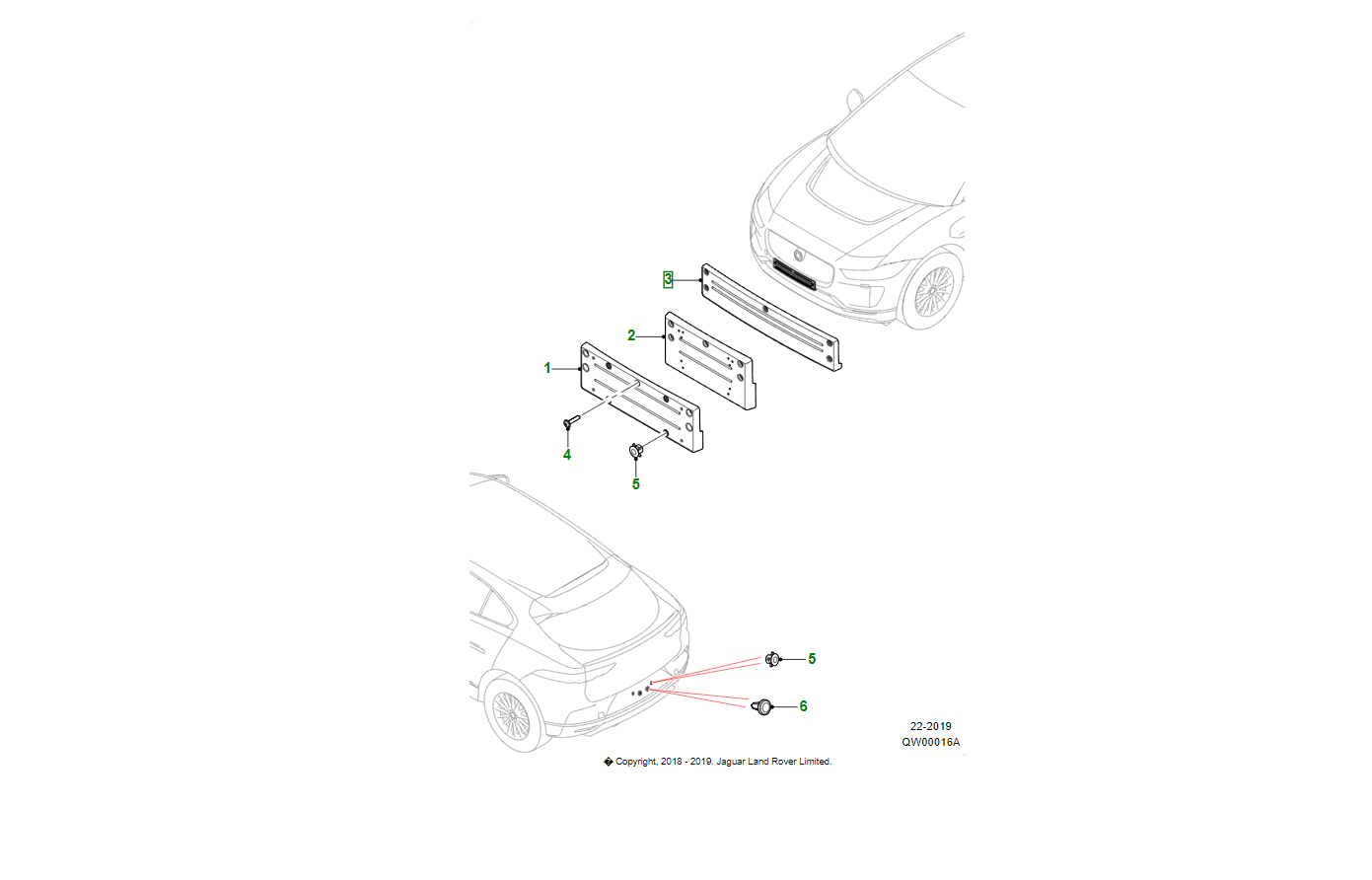 3
2
1
4
5
5
6
22-2019
QW00016A
� Copyright, 2018 - 2019. Jaguar Land Rover Limited.