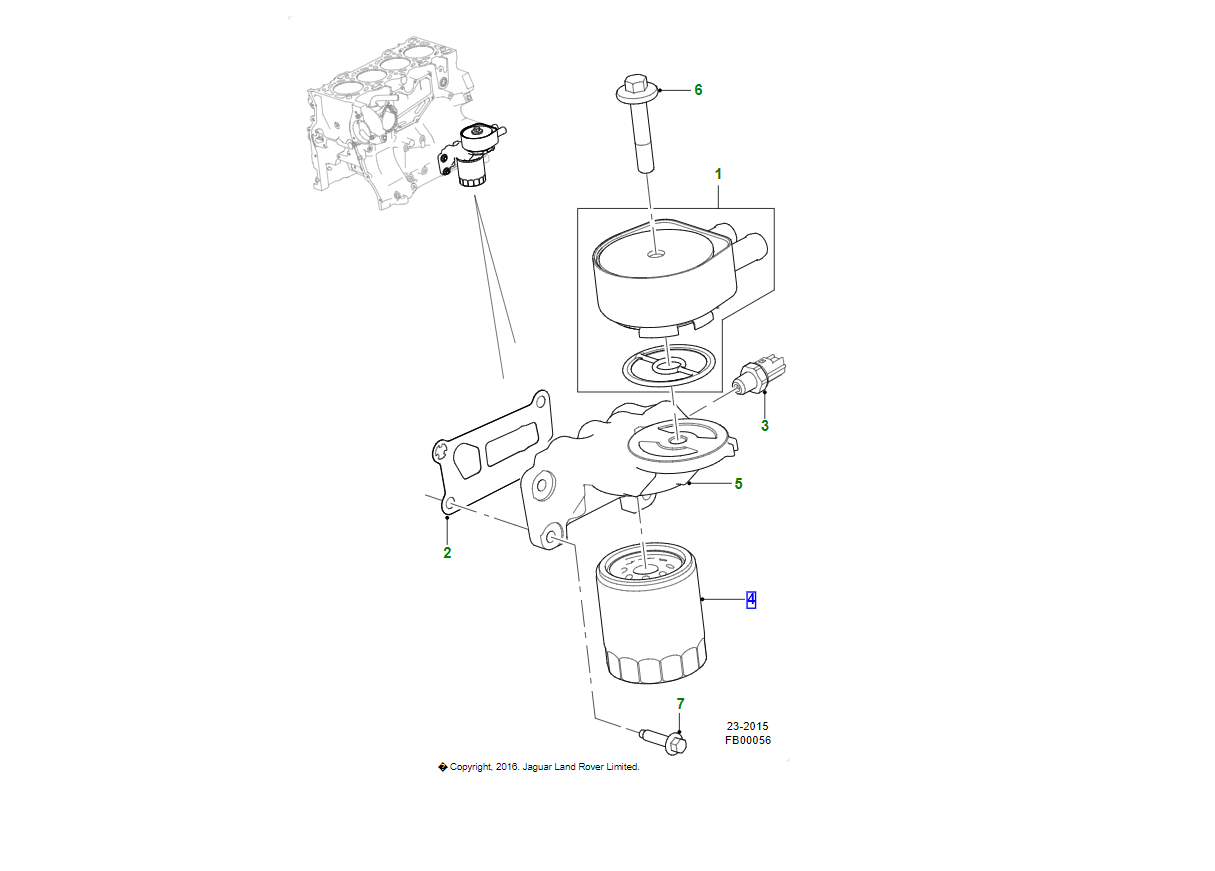 6

1

3

5

2

4

7

23-2015
FB00056

� Copyright, 2016. Jaguar Land Rover Limited.